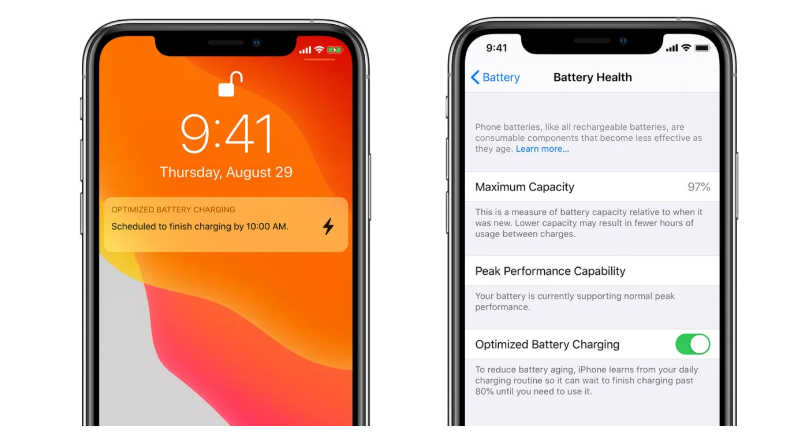 9:41

Thursday, August 29

OPTIMIZED BATTERY CHARGING

Scheduled to finish charging by 10:00 AM.

9:41

Battery

Battery Health

Phone batteries, like all rechargeable batteries, are consumable components that become less effective as they age. Learn more...

Maximum Capacity 97%

This is a measure of battery capacity relative to when it was new. Lower capacity may result in fewer hours of usage between charges.

Peak Performance Capability

Your battery is currently supporting normal peak performance.

Optimized Battery Charging

To reduce battery aging, iPhone learns from your daily charging routine so it can wait to finish charging past 80% until you need to use it.